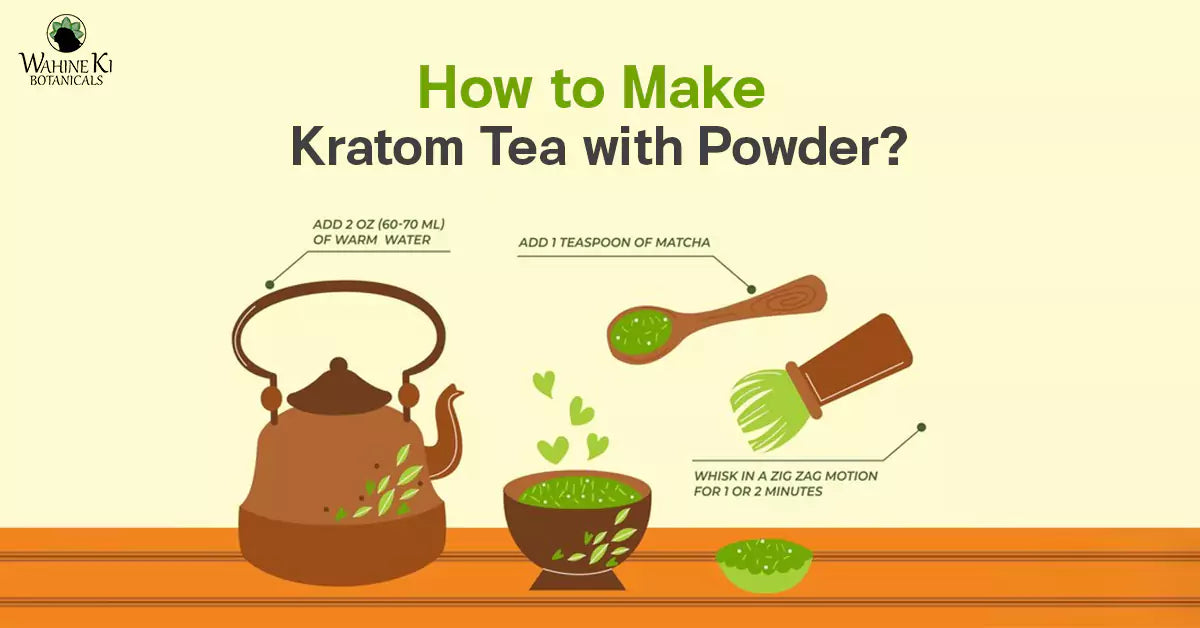 WAHINE KI
BOTANICALS

How to Make
Kratom Tea with Powder?

ADD 2 OZ (60-70 ML) OF WARM WATER

ADD 1 TEASPOON OF MATCHA

WHISK IN A ZIG ZAG MOTION FOR 1 OR 2 MINUTES